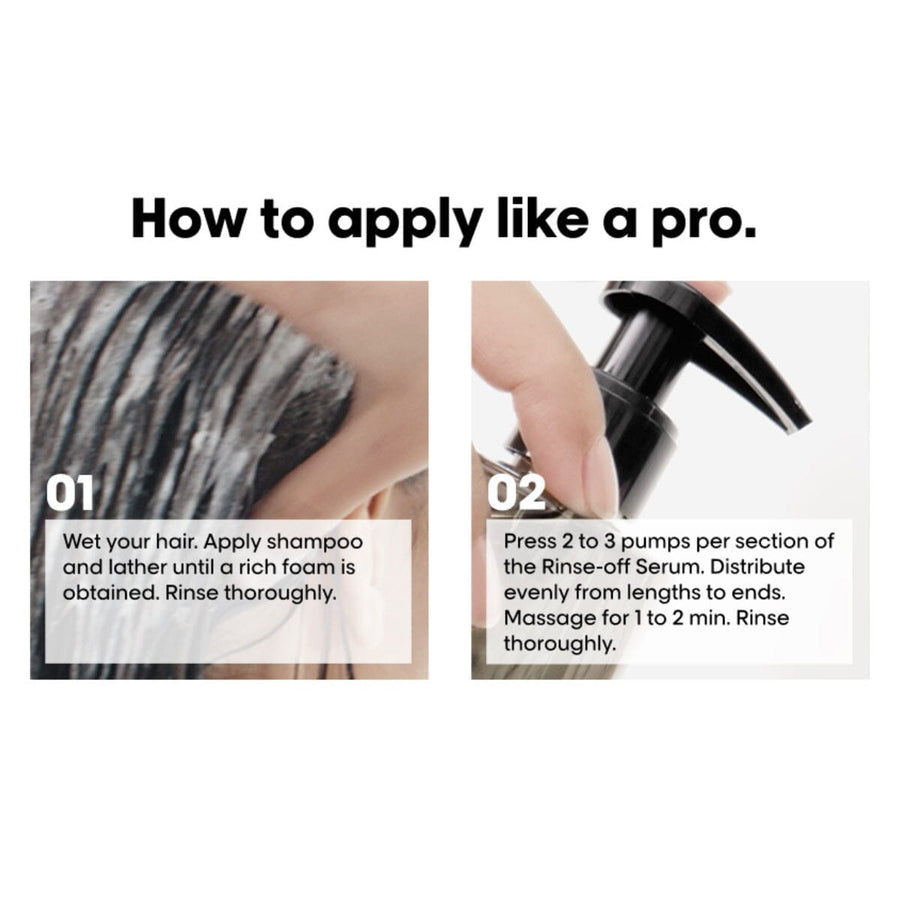 How to apply like a pro.

01

Wet your hair. Apply shampoo and lather until a rich foam is obtained. Rinse thoroughly.

02

Press 2 to 3 pumps per section of the Rinse-off Serum. Distribute evenly from lengths to ends. Massage for 1 to 2 min. Rinse thoroughly.